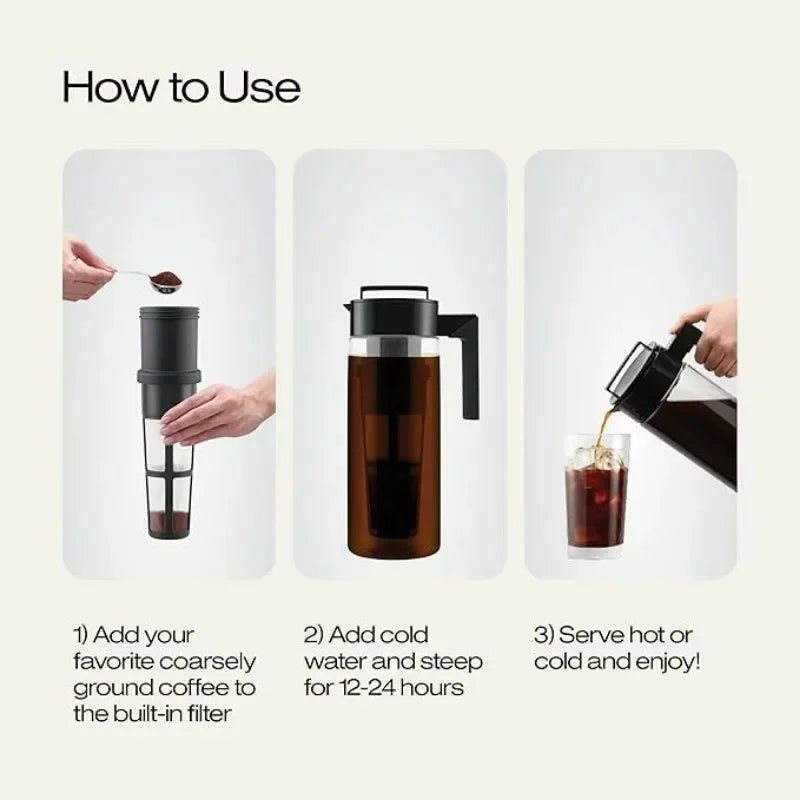 How to Use

1) Add your favorite coarsely ground coffee to the built-in filter

2) Add cold water and steep for 12-24 hours

3) Serve hot or cold and enjoy!